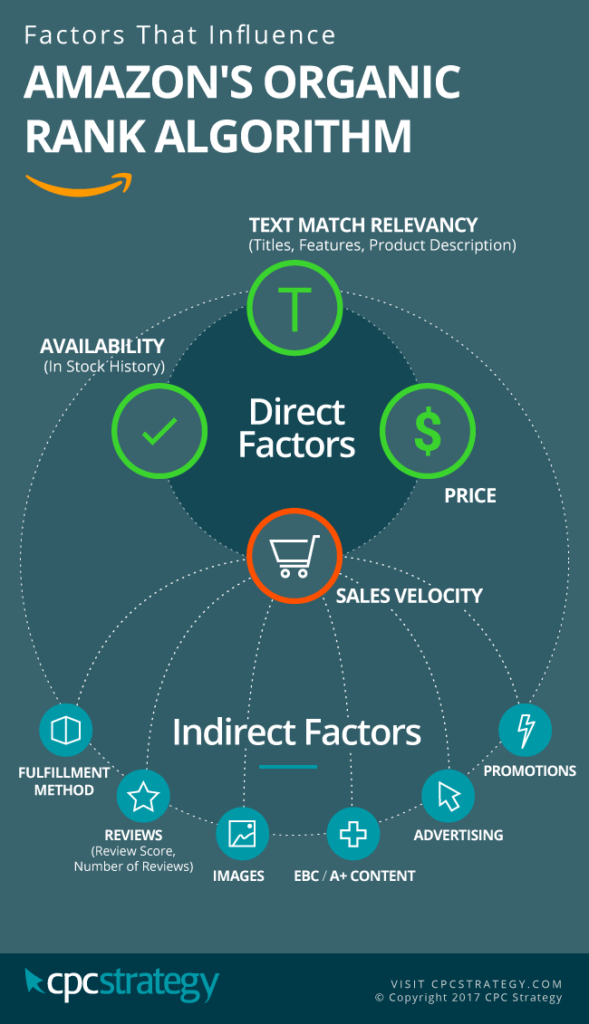 Factors That Influence
AMAZON'S ORGANIC RANK ALGORITHM

TEXT MATCH RELEVANCY
(Titles, Features, Product Description)

T

AVAILABILITY
(In Stock History)

Direct Factors

$

PRICE

SALES VELOCITY

Indirect Factors

FULFILLMENT METHOD

REVIEWS
(Review Score, Number of Reviews)

IMAGES

EBC / A+ CONTENT

ADVERTISING

PROMOTIONS

cpcstrategy

VISIT CPCSTRATEGY.COM
© Copyright 2017 CPC Strategy