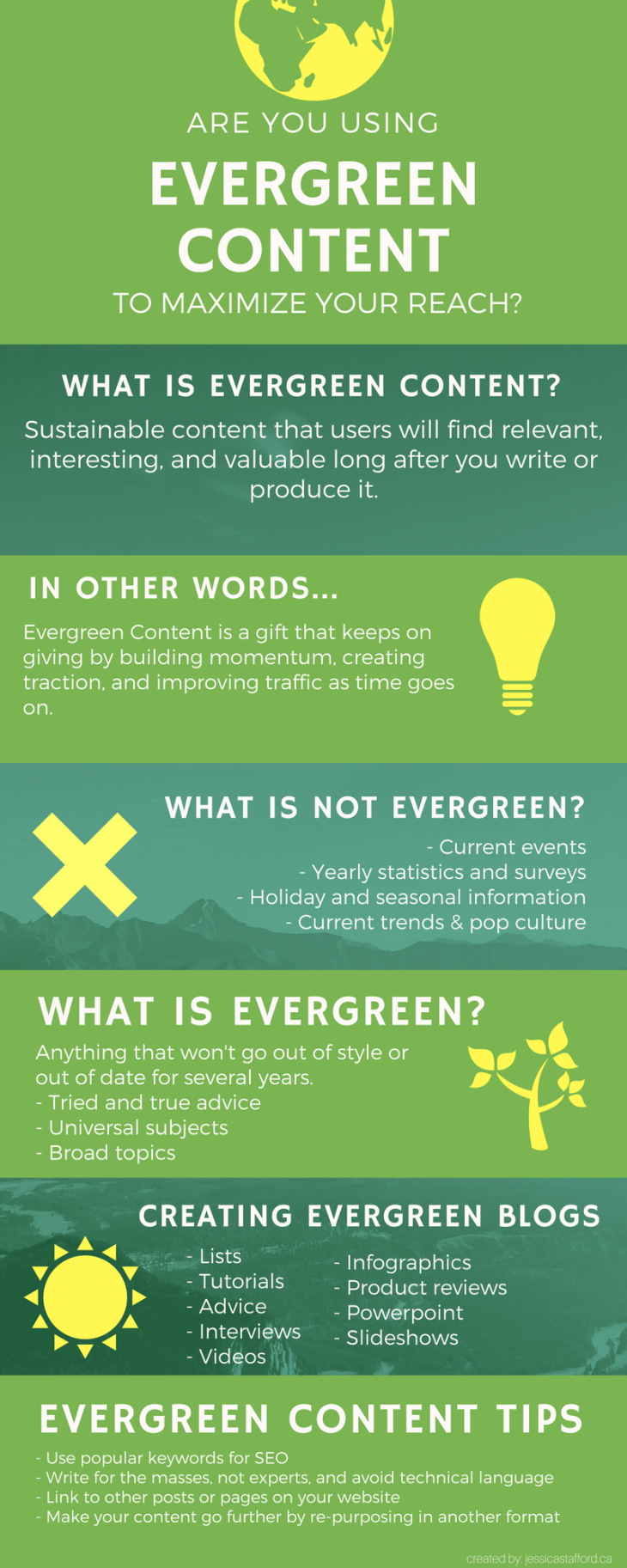 ARE YOU USING

EVERGREEN CONTENT

TO MAXIMIZE YOUR REACH?

WHAT IS EVERGREEN CONTENT?

Sustainable content that users will find relevant, interesting, and valuable long after you write or produce it.

IN OTHER WORDS...

Evergreen Content is a gift that keeps on giving by building momentum, creating traction, and improving traffic as time goes on.

WHAT IS NOT EVERGREEN?

- Current events
- Yearly statistics and surveys
- Holiday and seasonal information
- Current trends & pop culture

WHAT IS EVERGREEN?

Anything that won't go out of style or out of date for several years.
- Tried and true advice
- Universal subjects
- Broad topics

CREATING EVERGREEN BLOGS

- Lists
- Tutorials
- Advice
- Interviews
- Videos

- Infographics
- Product reviews
- Powerpoint
- Slideshows

EVERGREEN CONTENT TIPS

- Use popular keywords for SEO
- Write for the masses, not experts, and avoid technical language
- Link to other posts or pages on your website
- Make your content go further by re-purposing in another format

created by: jessicastafford.ca